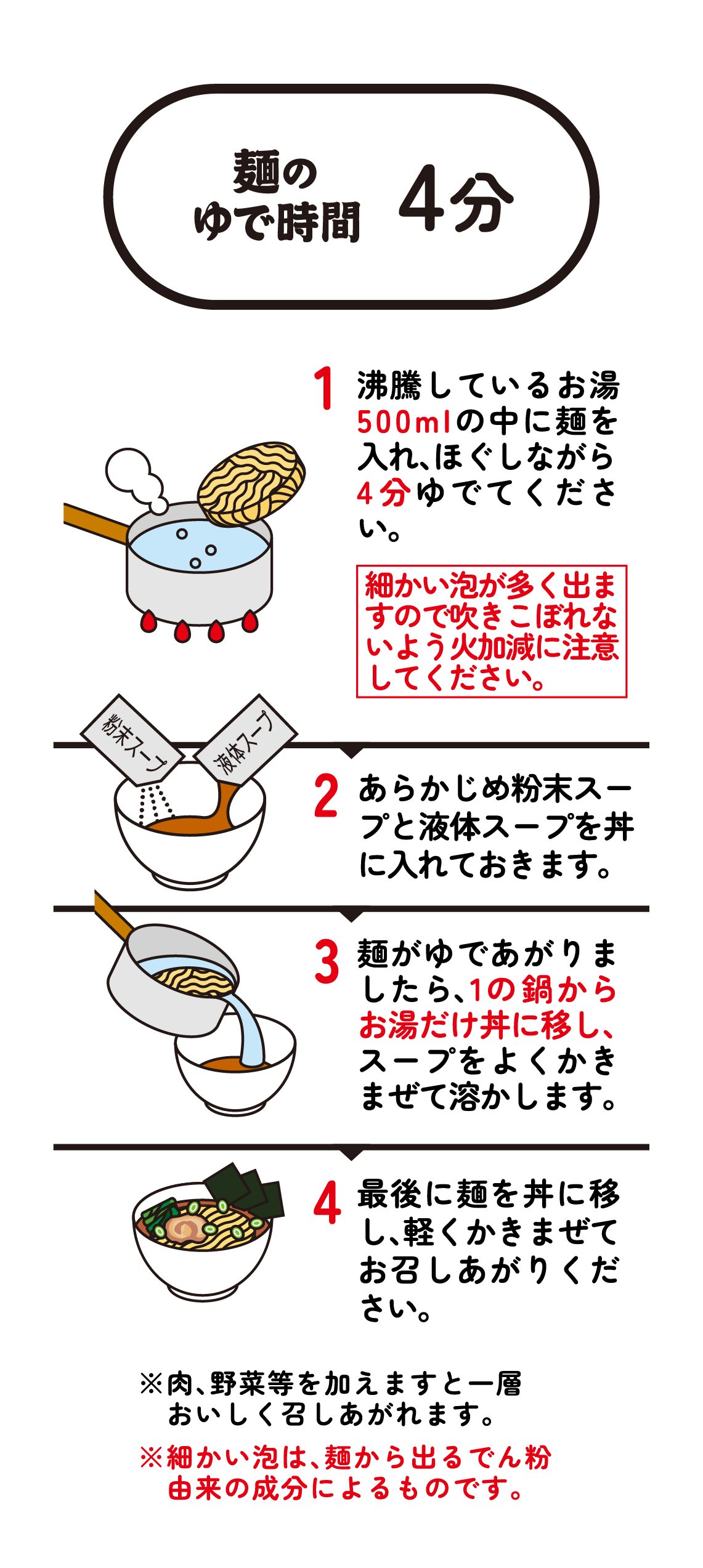 麺の
ゆで時間　4分

1 沸騰しているお湯500mlの中に麺を入れ、ほぐしながら4分ゆでてください。

細かい泡が多く出ますので吹きこぼれないよう火加減に注意してください。

粉末スープ
液体スープ

2 あらかじめ粉末スープと液体スープを丼に入れておきます。

3 麺がゆであがりましたら、1の鍋からお湯だけ丼に移し、スープをよくかきまぜて溶かします。

4 最後に麺を丼に移し、軽くかきまぜてお召しあがりください。

※肉、野菜等を加えますと一層おいしく召しあがれます。

※細かい泡は、麺から出るでん粉由来の成分によるものです。