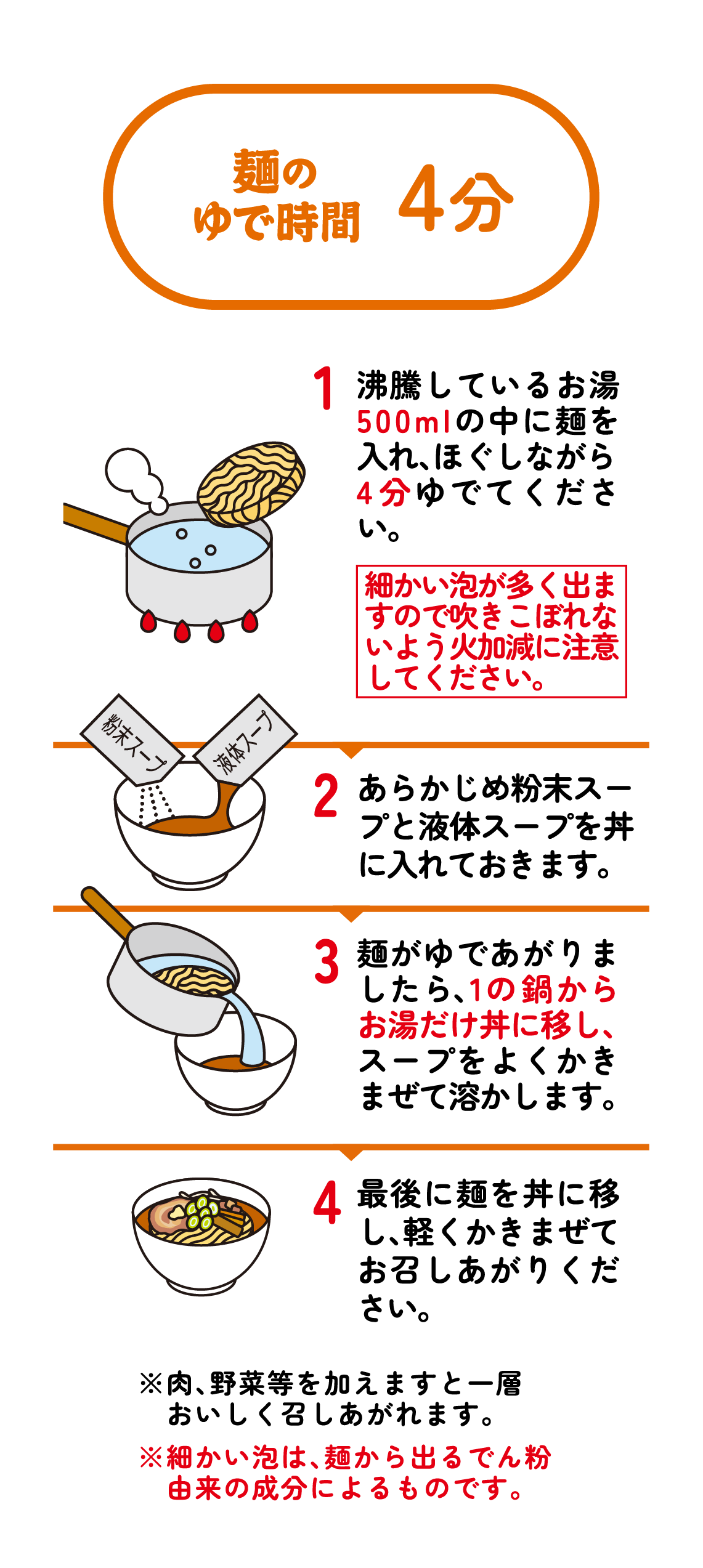 麺の
ゆで時間　4分

1 沸騰しているお湯500mlの中に麺を入れ、ほぐしながら4分ゆでてください。

細かい泡が多く出ますので吹きこぼれないよう火加減に注意してください。

粉末スープ
液体スープ

2 あらかじめ粉末スープと液体スープを丼に入れておきます。

3 麺がゆであがりましたら、1の鍋からお湯だけ丼に移し、スープをよくかきまぜて溶かします。

4 最後に麺を丼に移し、軽くかきまぜてお召しあがりください。

※肉、野菜等を加えますと一層おいしく召しあがれます。

※細かい泡は、麺から出るでん粉由来の成分によるものです。